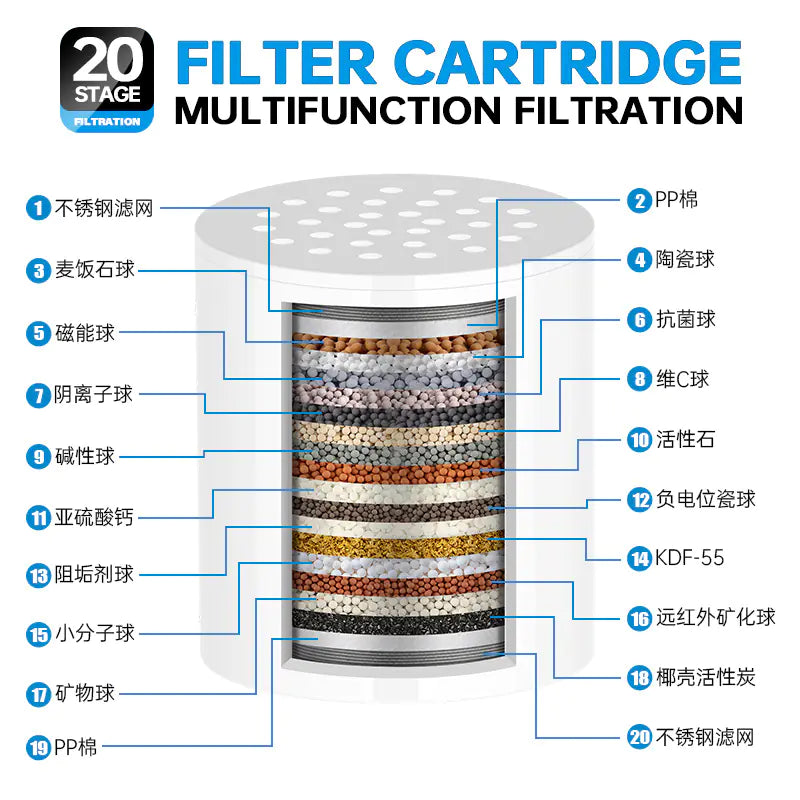 20 STAGE FILTRATION

FILTER CARTRIDGE
MULTIFUNCTION FILTRATION

1 不锈钢滤网
3 麦饭石球
5 磁能球
7 阴离子球
9 碱性球
11 亚硫酸钙
13 阻垢剂球
15 小分子球
17 矿物球
19 PP棉

2 PP棉
4 陶瓷球
6 抗菌球
8 维C球
10 活性石
12 负电位瓷球
14 KDF-55
16 远红外矿化球
18 椰壳活性炭
20 不锈钢滤网